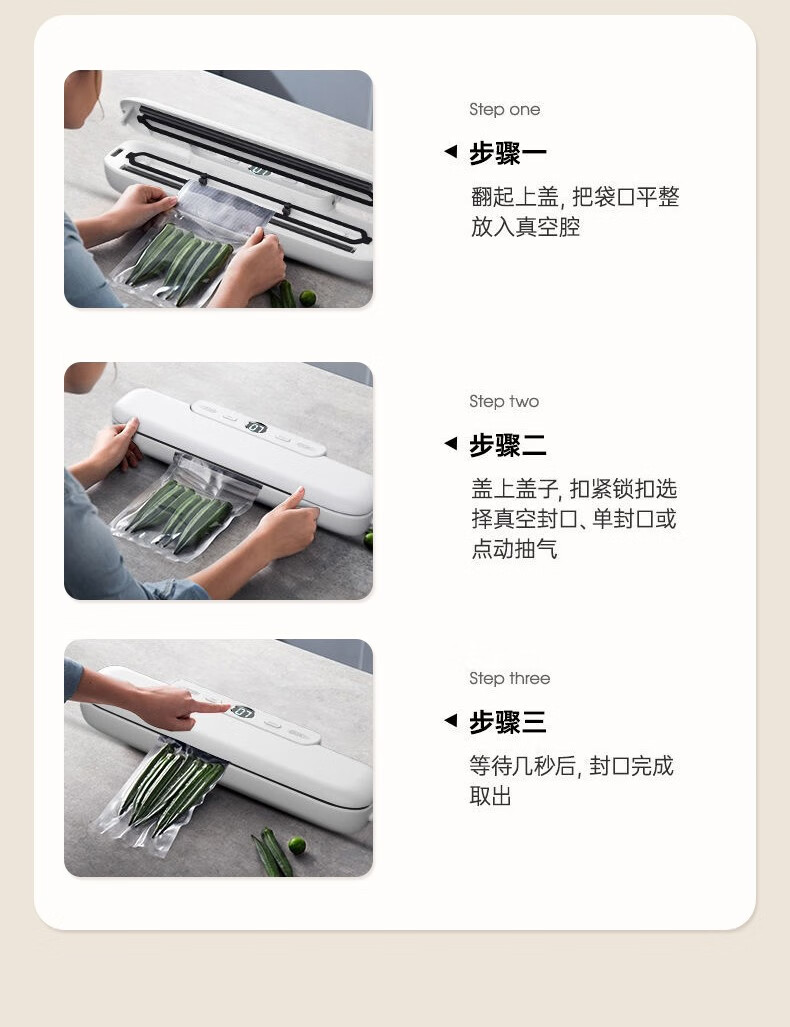 Step one

步骤一

翻起上盖, 把袋口平整放入真空腔

Step two

步骤二

盖上盖子, 扣紧锁扣选择真空封口、单封口或点动抽气

Step three

步骤三

等待几秒后, 封口完成取出