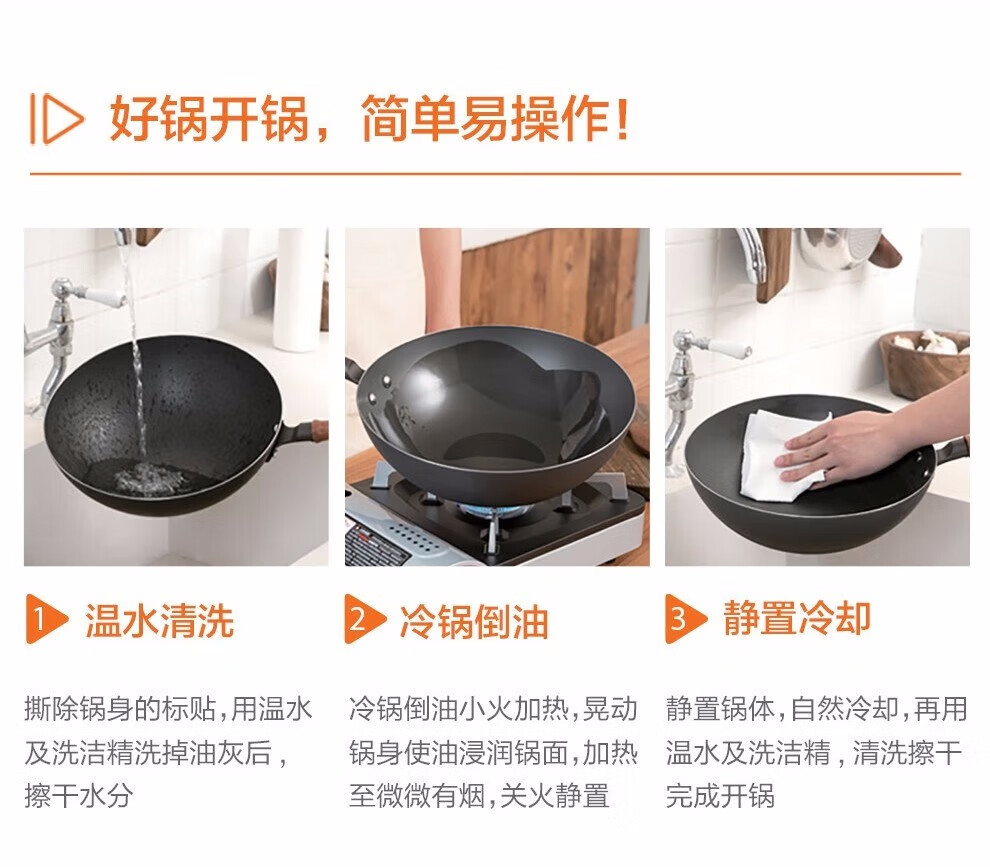 好锅开锅，简单易操作！

1 温水清洗

撕除锅身的标贴，用温水及洗洁精洗掉油灰后，擦干水分

2 冷锅倒油

冷锅倒油小火加热，晃动锅身使油浸润锅面，加热至微微有烟，关火静置

3 静置冷却

静置锅体，自然冷却，再用温水及洗洁精，清洗擦干完成开锅