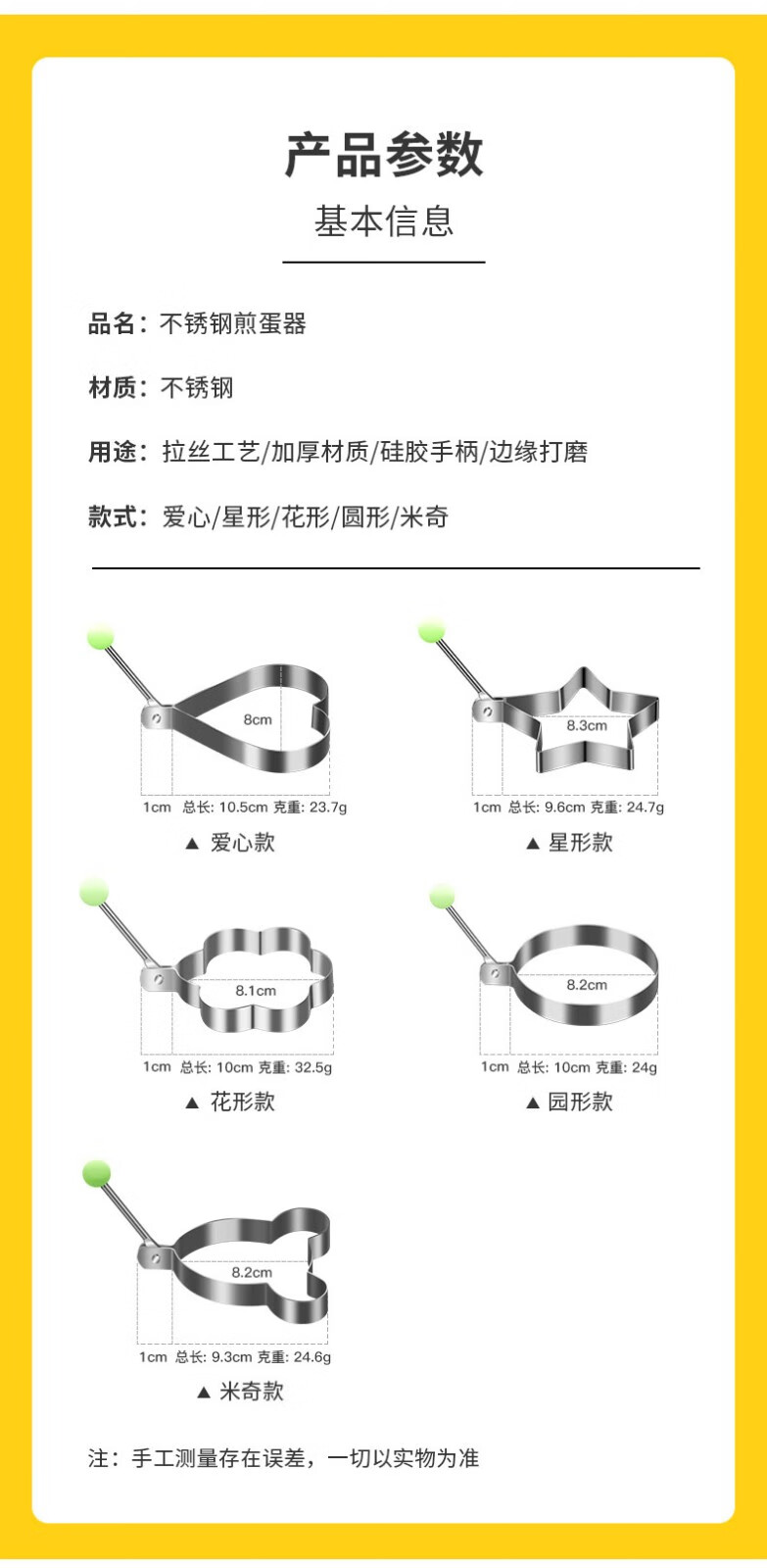 产品参数

基本信息

品名：不锈钢煎蛋器

材质：不锈钢

用途：拉丝工艺/加厚材质/硅胶手柄/边缘打磨

款式：爱心/星形/花形/圆形/米奇

8cm
1cm 总长: 10.5cm 克重: 23.7g
▲ 爱心款

8.3cm
1cm 总长: 9.6cm 克重: 24.7g
▲ 星形款

8.1cm
1cm 总长: 10cm 克重: 32.5g
▲ 花形款

8.2cm
1cm 总长: 10cm 克重: 24g
▲ 园形款

8.2cm
1cm 总长: 9.3cm 克重: 24.6g
▲ 米奇款

注：手工测量存在误差，一切以实物为准