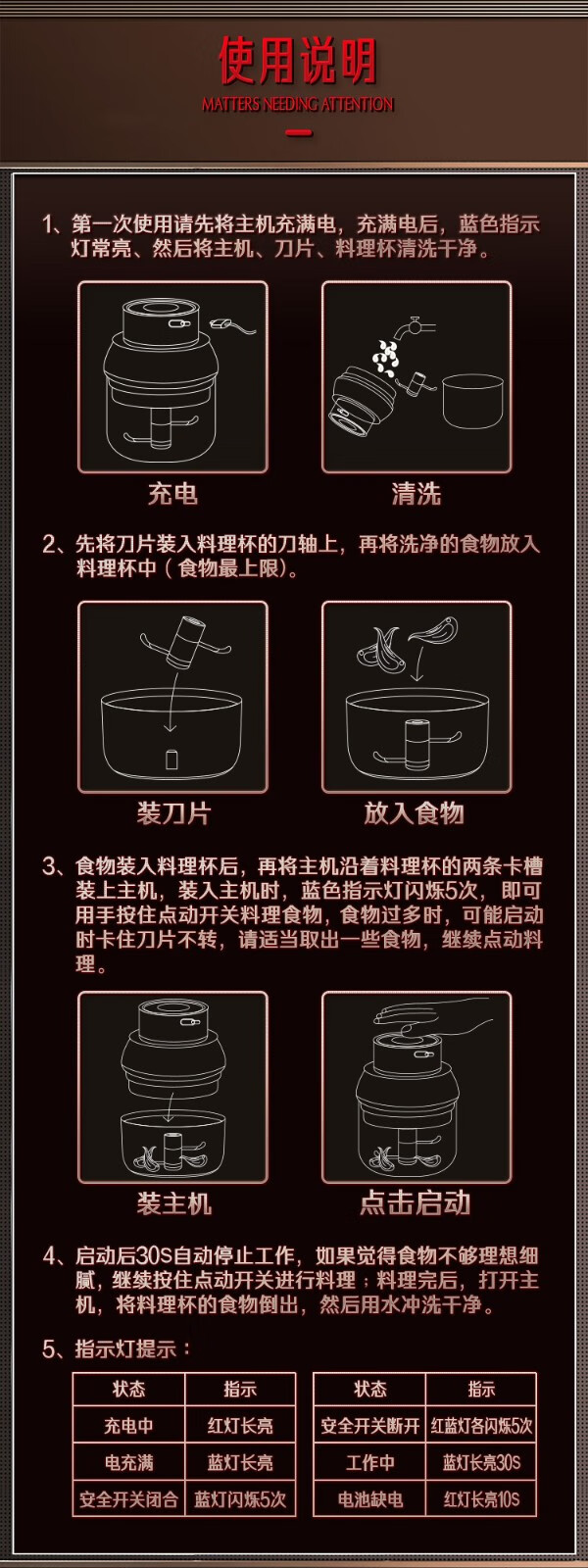 使用说明
MATTERS NEEDING ATTENTION

1、第一次使用请先将主机充满电，充满电后，蓝色指示灯常亮、然后将主机、刀片、料理杯清洗干净。

充电

清洗

2、先将刀片装入料理杯的刀轴上，再将洗净的食物放入料理杯中（食物最上限）。

装刀片

放入食物

3、食物装入料理杯后，再将主机沿着料理杯的两条卡槽装上主机，装入主机时，蓝色指示灯闪烁5次，即可用手按住点动开关料理食物，食物过多时，可能启动时卡住刀片不转，请适当取出一些食物，继续点动料理。

装主机

点击启动

4、启动后30S自动停止工作，如果觉得食物不够理想细腻，继续按住点动开关进行料理；料理完后，打开主机，将料理杯的食物倒出，然后用水冲洗干净。

5、指示灯提示：

| 状态 | 指示 |
|---|---|
| 充电中 | 红灯长亮 |
| 电充满 | 蓝灯长亮 |
| 安全开关闭合 | 蓝灯闪烁5次 |

| 状态 | 指示 |
|---|---|
| 安全开关断开 | 红蓝灯各闪烁5次 |
| 工作中 | 蓝灯长亮30S |
| 电池缺电 | 红灯长亮10S |