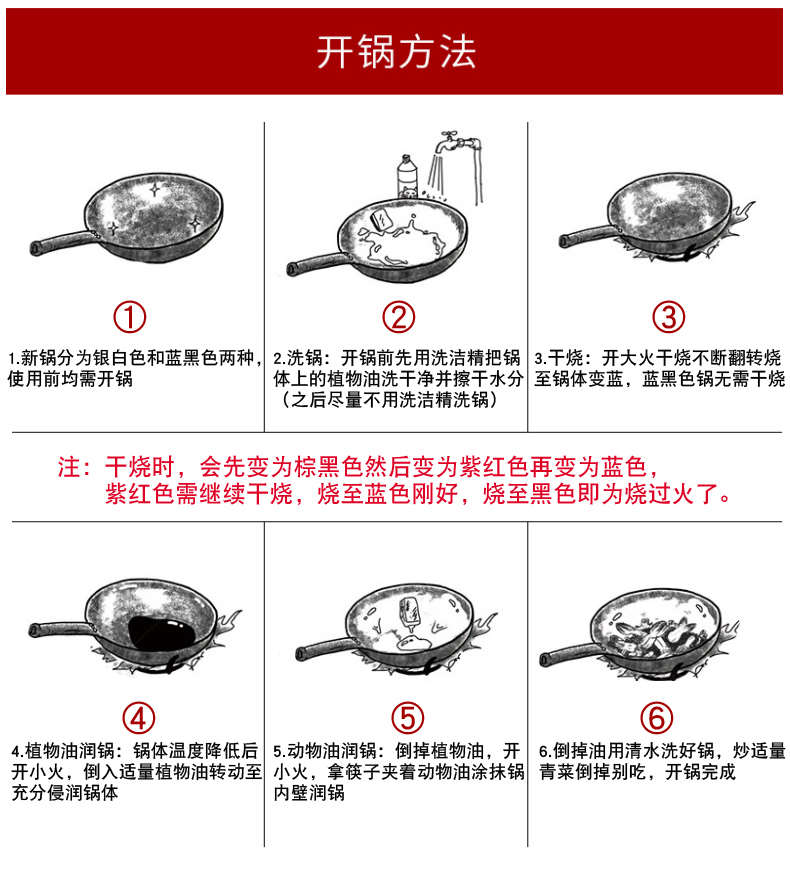 开锅方法

①

1.新锅分为银白色和蓝黑色两种，使用前均需开锅

②

2.洗锅：开锅前先用洗洁精把锅体上的植物油洗干净并擦干水分（之后尽量不用洗洁精洗锅）

③

3.干烧：开大火干烧不断翻转烧至锅体变蓝，蓝黑色锅无需干烧

注：干烧时，会先变为棕黑色然后变为紫红色再变为蓝色，紫红色需继续干烧，烧至蓝色刚好，烧至黑色即为烧过火了。

④

4.植物油润锅：锅体温度降低后开小火，倒入适量植物油转动至充分侵润锅体

⑤

5.动物油润锅：倒掉植物油，开小火，拿筷子夹着动物油涂抹锅内壁润锅

⑥

6.倒掉油用清水洗好锅，炒适量青菜倒掉别吃，开锅完成