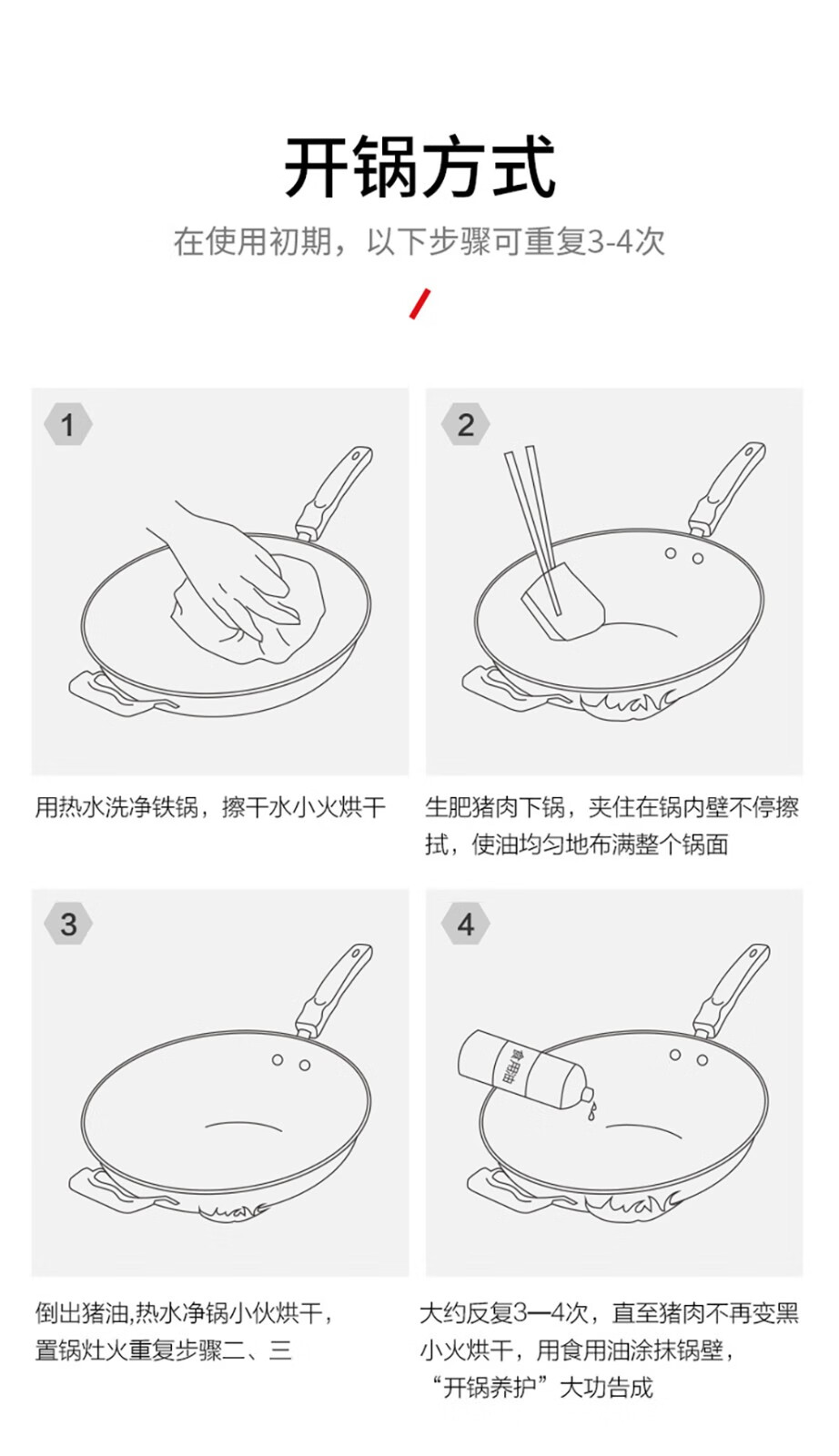 开锅方式

在使用初期，以下步骤可重复3-4次

1

用热水洗净铁锅，擦干水小火烘干

2

生肥猪肉下锅，夹住在锅内壁不停擦拭，使油均匀地布满整个锅面

3

倒出猪油,热水净锅小伙烘干，置锅灶火重复步骤二、三

4

食用油

大约反复3—4次，直至猪肉不再变黑小火烘干，用食用油涂抹锅壁，“开锅养护”大功告成