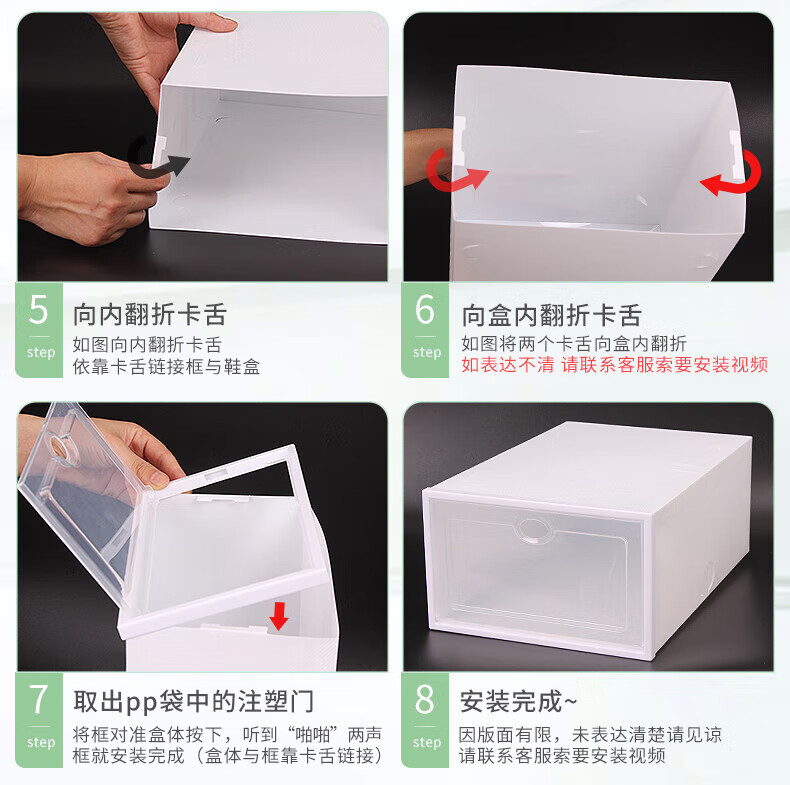 5
step
向内翻折卡舌
如图向内翻折卡舌
依靠卡舌链接框与鞋盒

6
step
向盒内翻折卡舌
如图将两个卡舌向盒内翻折
如表达不清 请联系客服索要安装视频

7
step
取出pp袋中的注塑门
将框对准盒体按下，听到“啪啪”两声
框就安装完成（盒体与框靠卡舌链接）

8
step
安装完成~
因版面有限，未表达清楚请见谅
请联系客服索要安装视频