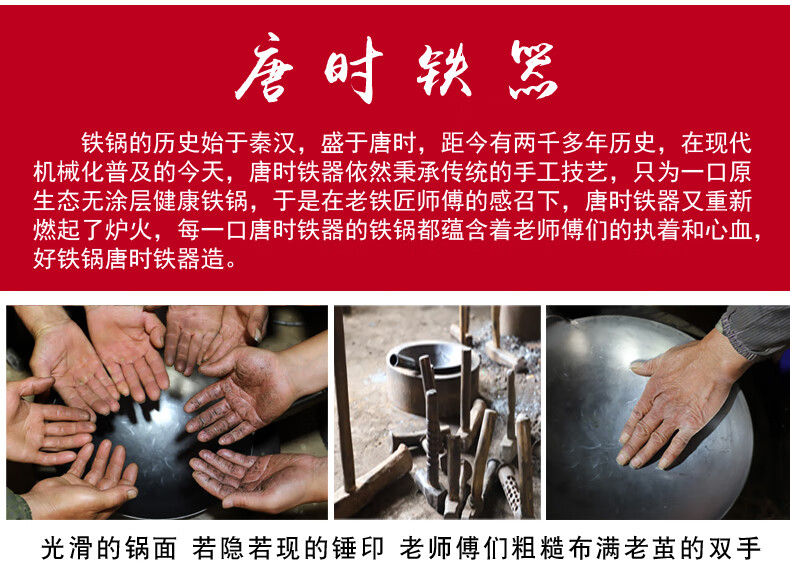 唐时铁器

铁锅的历史始于秦汉，盛于唐时，距今有两千多年历史，在现代机械化普及的今天，唐时铁器依然秉承传统的手工技艺，只为一口原生态无涂层健康铁锅，于是在老铁匠师傅的感召下，唐时铁器又重新燃起了炉火，每一口唐时铁器的铁锅都蕴含着老师傅们的执着和心血，好铁锅唐时铁器造。

光滑的锅面 若隐若现的锤印 老师傅们粗糙布满老茧的双手